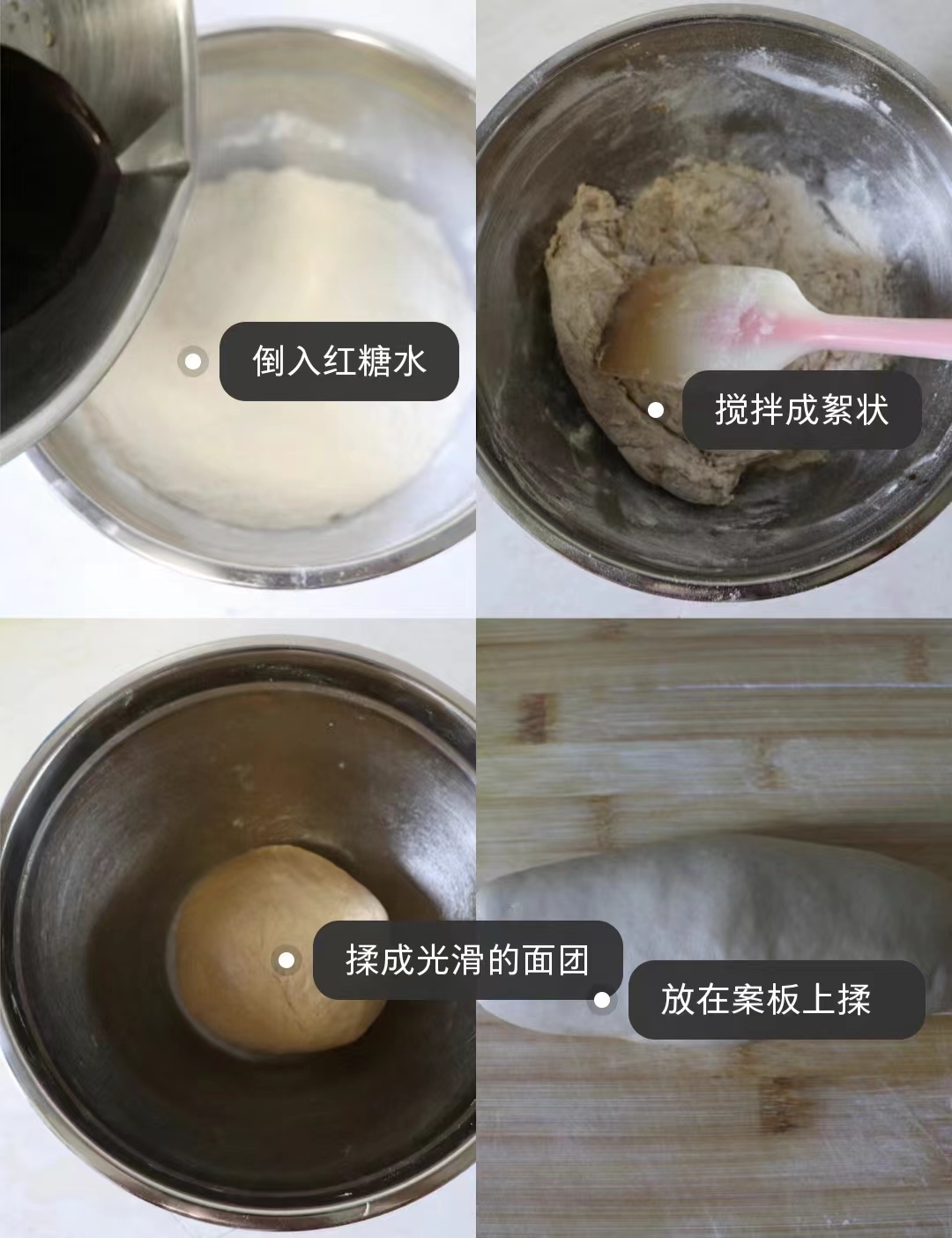 倒入红糖水

搅拌成絮状

揉成光滑的面团

放在案板上揉