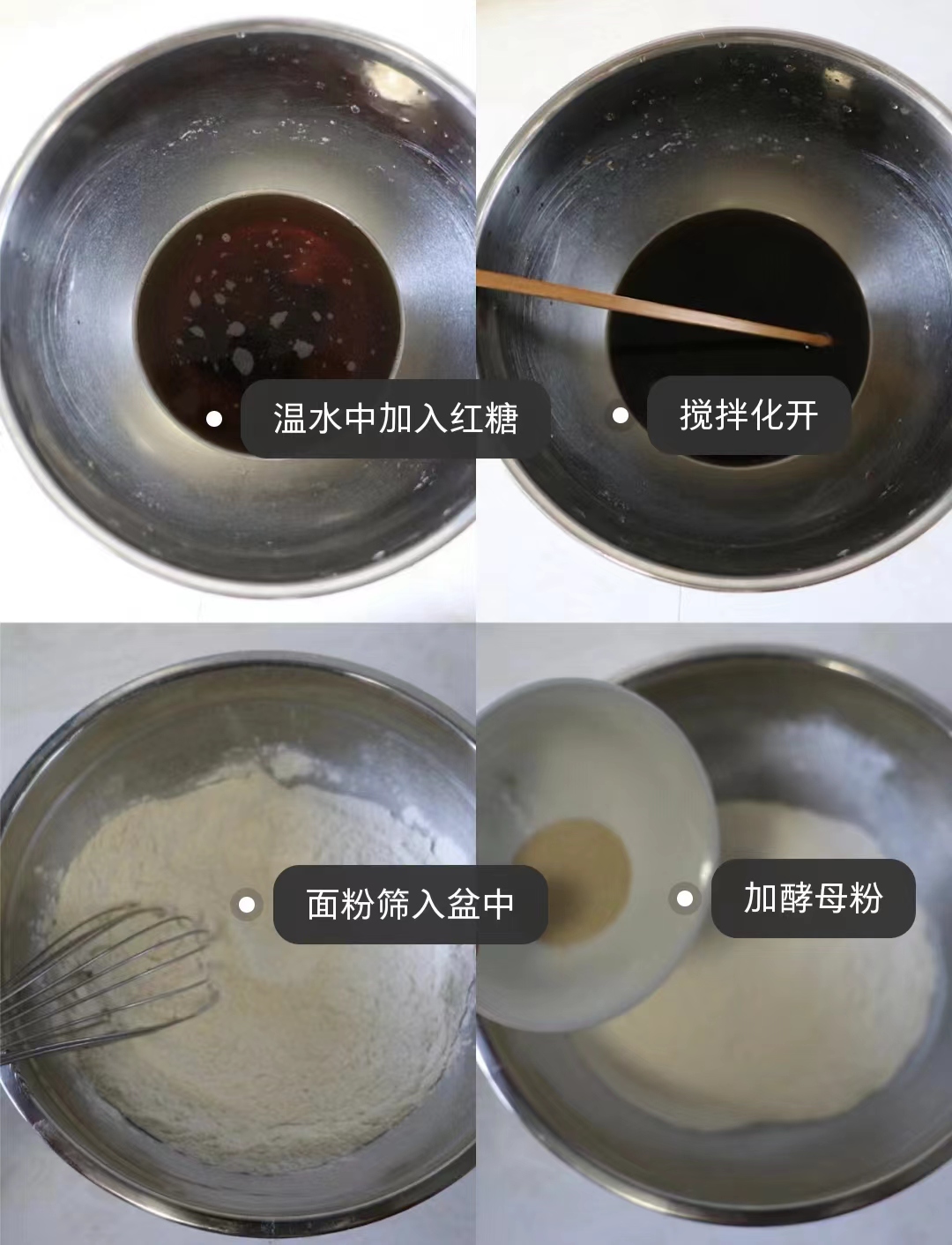 温水中加入红糖

搅拌化开

面粉筛入盆中

加酵母粉